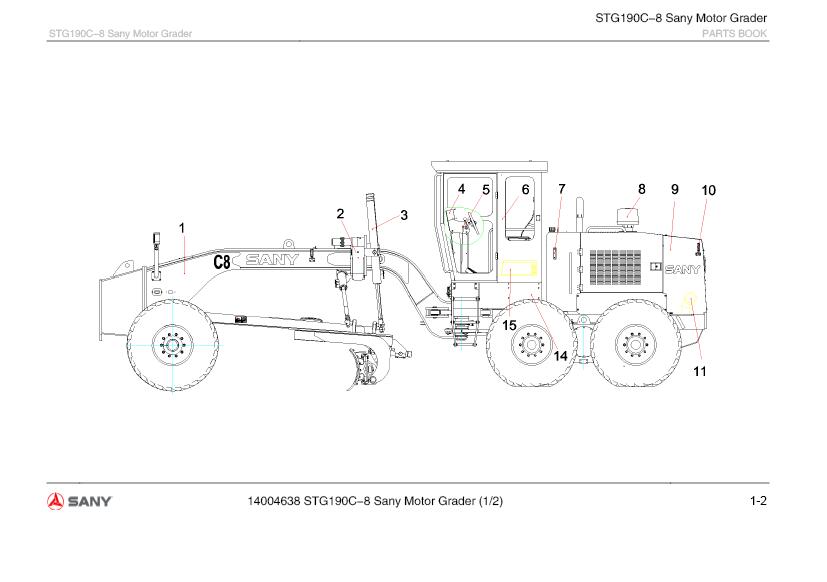 STG190C–8 Sany Motor Grader
STG190C–8 Sany Motor Grader
PARTS BOOK

1
2
3
4
5
6
7
8
9
10
C8 SANY
SANY
15
14
11

SANY
14004638 STG190C–8 Sany Motor Grader (1/2)
1-2